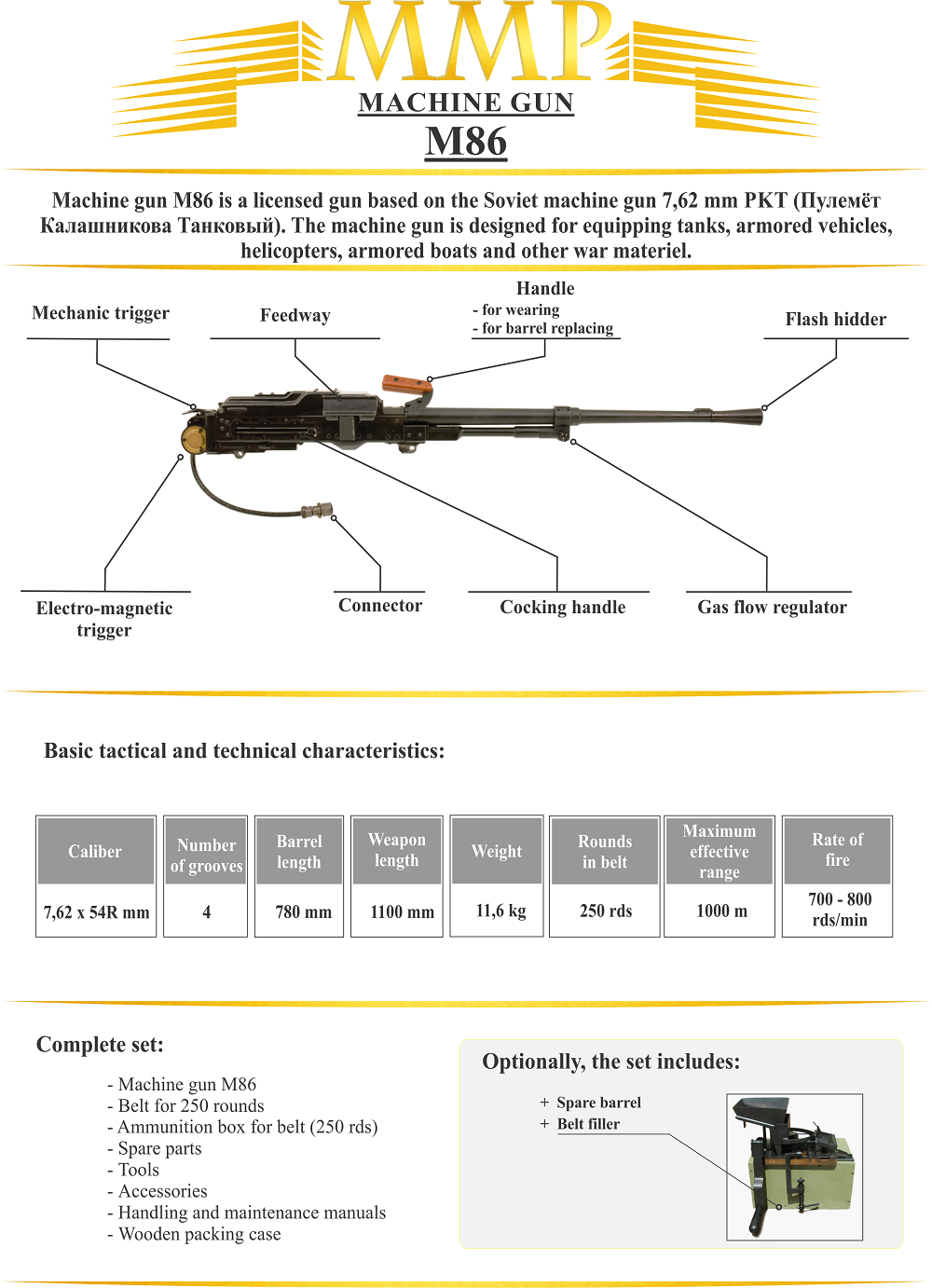 MMP

MACHINE GUN
M86

Machine gun M86 is a licensed gun based on the Soviet machine gun 7,62 mm PKT (Пулемёт Калашникова Танковый). The machine gun is designed for equipping tanks, armored vehicles, helicopters, armored boats and other war materiel.

Mechanic trigger

Feedway

Handle
- for wearing
- for barrel replacing

Flash hidder

Electro-magnetic trigger

Connector

Cocking handle

Gas flow regulator

Basic tactical and technical characteristics:

| Caliber | Number of grooves | Barrel length | Weapon length | Weight | Rounds in belt | Maximum effective range | Rate of fire |
|---|---|---|---|---|---|---|---|
| 7,62 x 54R mm | 4 | 780 mm | 1100 mm | 11,6 kg | 250 rds | 1000 m | 700 - 800 rds/min |

Complete set:

- Machine gun M86
- Belt for 250 rounds
- Ammunition box for belt (250 rds)
- Spare parts
- Tools
- Accessories
- Handling and maintenance manuals
- Wooden packing case

Optionally, the set includes:

+ Spare barrel
+ Belt filler