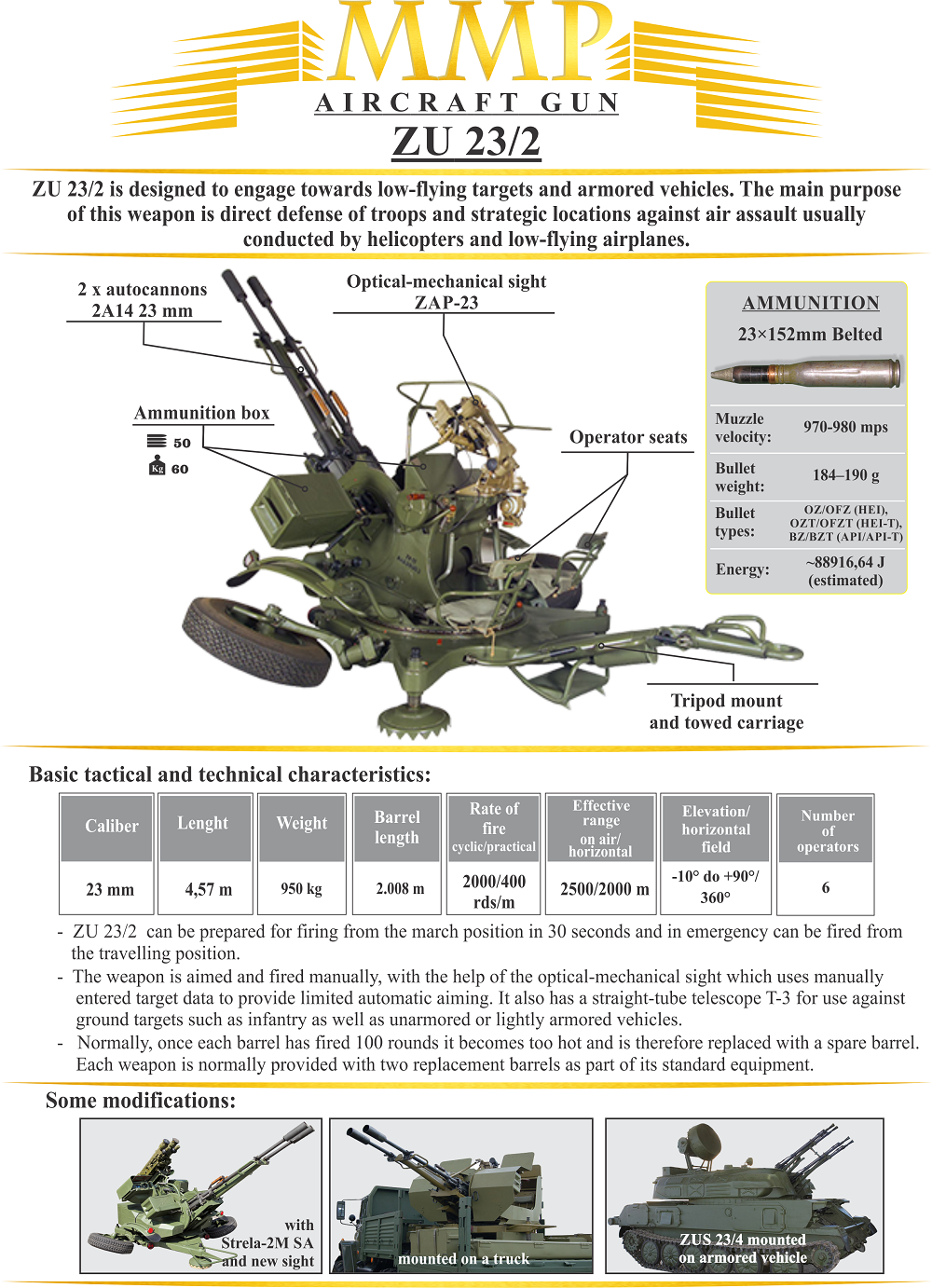 MMP
AIRCRAFT GUN
ZU 23/2

ZU 23/2 is designed to engage towards low-flying targets and armored vehicles. The main purpose of this weapon is direct defense of troops and strategic locations against air assault usually conducted by helicopters and low-flying airplanes.

2 x autocannons 2A14 23 mm

Optical-mechanical sight ZAP-23

Ammunition box
50
Kg 60

Operator seats

Tripod mount and towed carriage

AMMUNITION
23×152mm Belted

| Muzzle velocity: | 970-980 mps |
|---|---|
| Bullet weight: | 184–190 g |
| Bullet types: | OZ/OFZ (HEI), OZT/OFZT (HEI-T), BZ/BZT (API/API-T) |
| Energy: | ~88916,64 J (estimated) |

Basic tactical and technical characteristics:

| Caliber | Lenght | Weight | Barrel length | Rate of fire cyclic/practical | Effective range on air/ horizontal | Elevation/ horizontal field | Number of operators |
|---|---|---|---|---|---|---|---|
| 23 mm | 4,57 m | 950 kg | 2.008 m | 2000/400 rds/m | 2500/2000 m | -10° do +90°/ 360° | 6 |

- ZU 23/2 can be prepared for firing from the march position in 30 seconds and in emergency can be fired from the travelling position.
- The weapon is aimed and fired manually, with the help of the optical-mechanical sight which uses manually entered target data to provide limited automatic aiming. It also has a straight-tube telescope T-3 for use against ground targets such as infantry as well as unarmored or lightly armored vehicles.
- Normally, once each barrel has fired 100 rounds it becomes too hot and is therefore replaced with a spare barrel. Each weapon is normally provided with two replacement barrels as part of its standard equipment.

Some modifications:

with Strela-2M SA and new sight

mounted on a truck

ZUS 23/4 mounted on armored vehicle