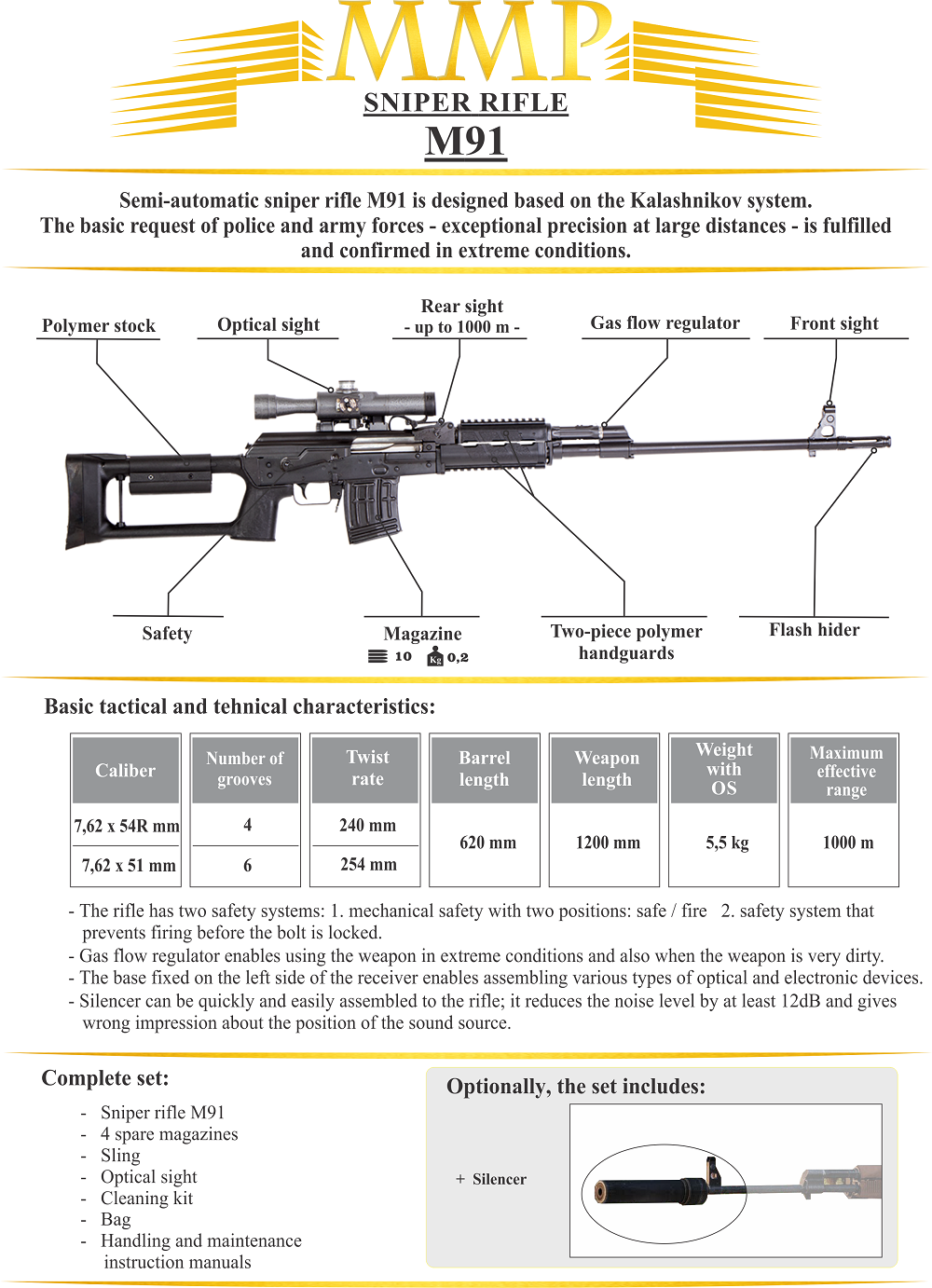 MMP

SNIPER RIFLE

M91

Semi-automatic sniper rifle M91 is designed based on the Kalashnikov system. The basic request of police and army forces - exceptional precision at large distances - is fulfilled and confirmed in extreme conditions.

Polymer stock

Optical sight

Rear sight
- up to 1000 m -

Gas flow regulator

Front sight

Safety

Magazine
10 Kg 0,2

Two-piece polymer handguards

Flash hider

Basic tactical and tehnical characteristics:

| Caliber | Number of grooves | Twist rate | Barrel length | Weapon length | Weight with OS | Maximum effective range |
|---|---|---|---|---|---|---|
| 7,62 x 54R mm | 4 | 240 mm | 620 mm | 1200 mm | 5,5 kg | 1000 m |
| 7,62 x 51 mm | 6 | 254 mm | | | | |

- The rifle has two safety systems: 1. mechanical safety with two positions: safe / fire 2. safety system that prevents firing before the bolt is locked.
- Gas flow regulator enables using the weapon in extreme conditions and also when the weapon is very dirty.
- The base fixed on the left side of the receiver enables assembling various types of optical and electronic devices.
- Silencer can be quickly and easily assembled to the rifle; it reduces the noise level by at least 12dB and gives wrong impression about the position of the sound source.

Complete set:

- Sniper rifle M91
- 4 spare magazines
- Sling
- Optical sight
- Cleaning kit
- Bag
- Handling and maintenance instruction manuals

Optionally, the set includes:

+ Silencer